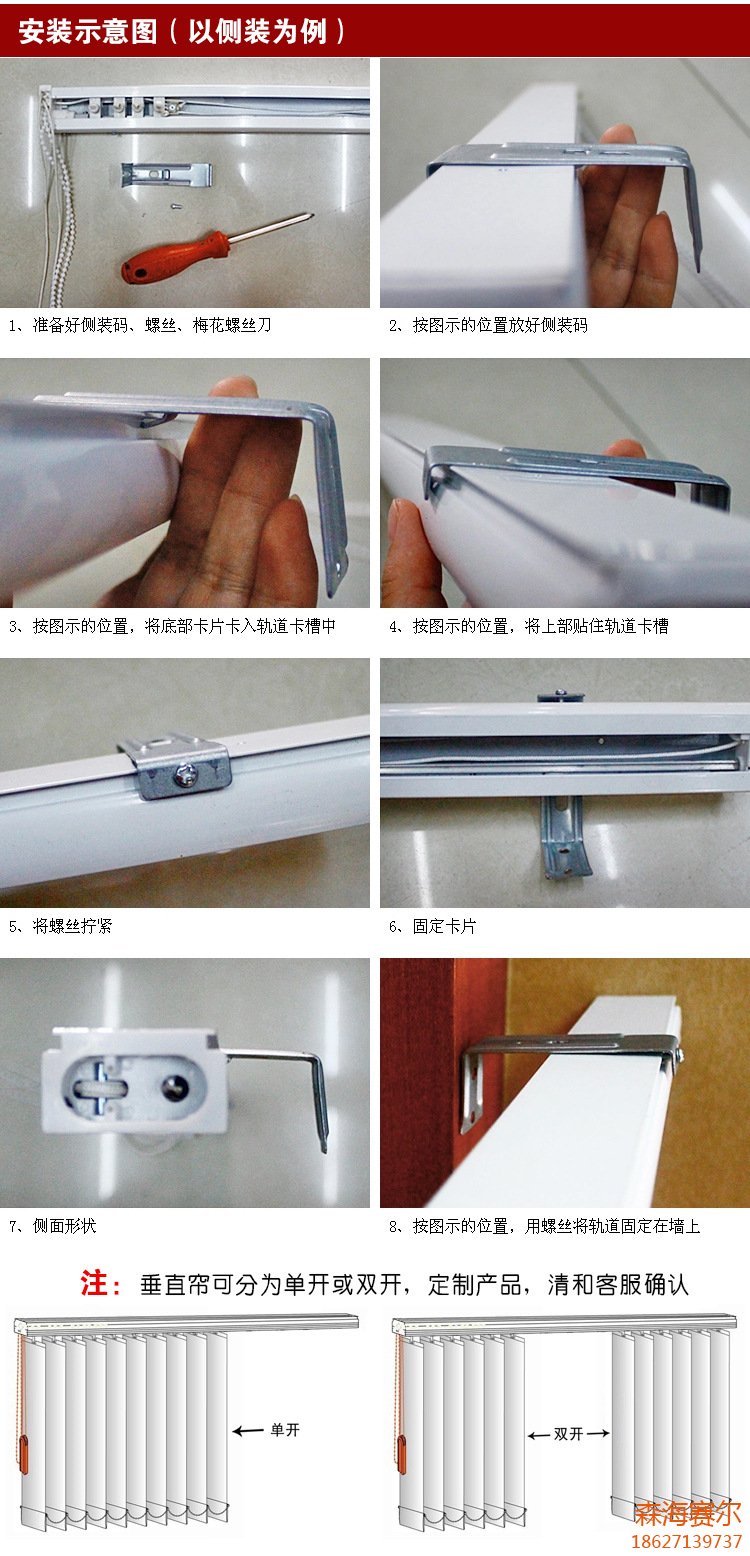 安装示意图（以侧装为例）

1、准备好侧装码、螺丝、梅花螺丝刀

2、按图示的位置放好侧装码

3、按图示的位置，将底部卡片卡入轨道卡槽中

4、按图示的位置，将上部贴住轨道卡槽

5、将螺丝拧紧

6、固定卡片

7、侧面形状

8、按图示的位置，用螺丝将轨道固定在墙上

注：垂直帘可分为单开或双开，定制产品，清和客服确认

单开

双开

森海赛尔
18627139737